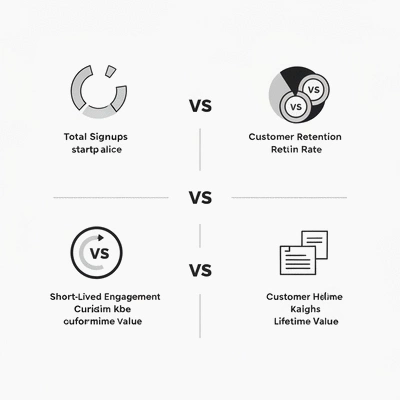 Total Signups
startp alice

VS

VS
VS

Customer Retention
Rettin Rate

VS

VS

Short-Lived Engagement
Curidim kbe
cuformime Value

VS

Customer Helime
Kaighs
Lifetime Value